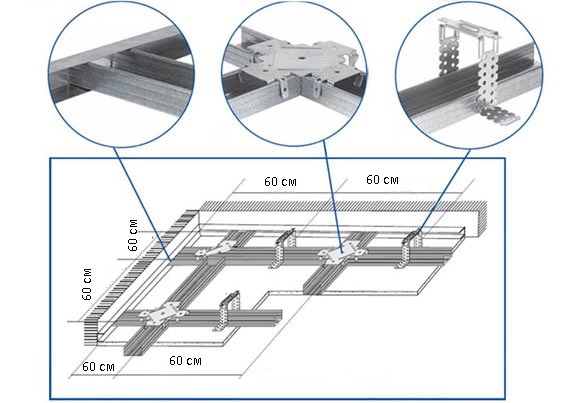 60 см
60 см
60 см
60 см
60 см
60 см